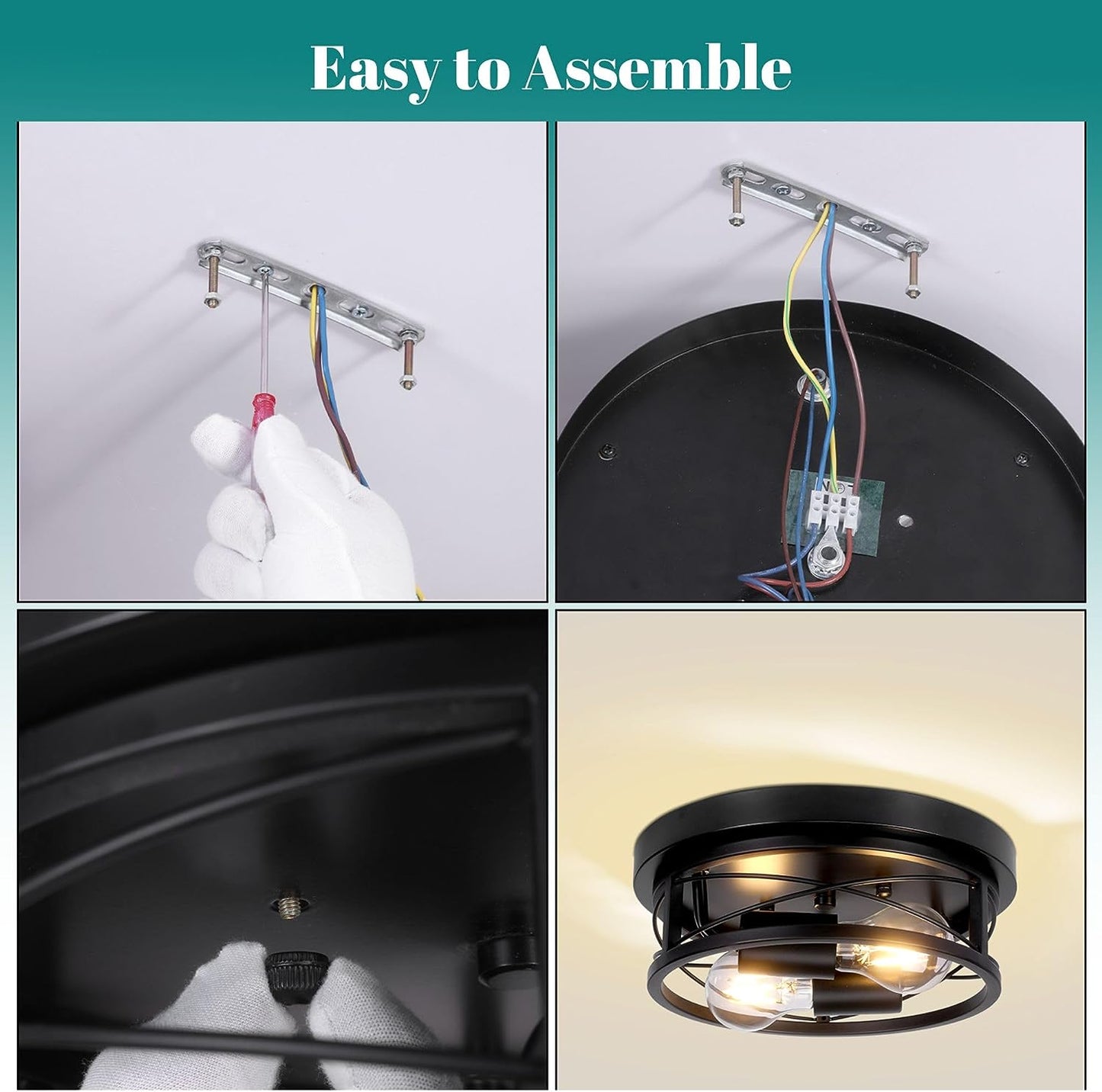 Easy to Assemble